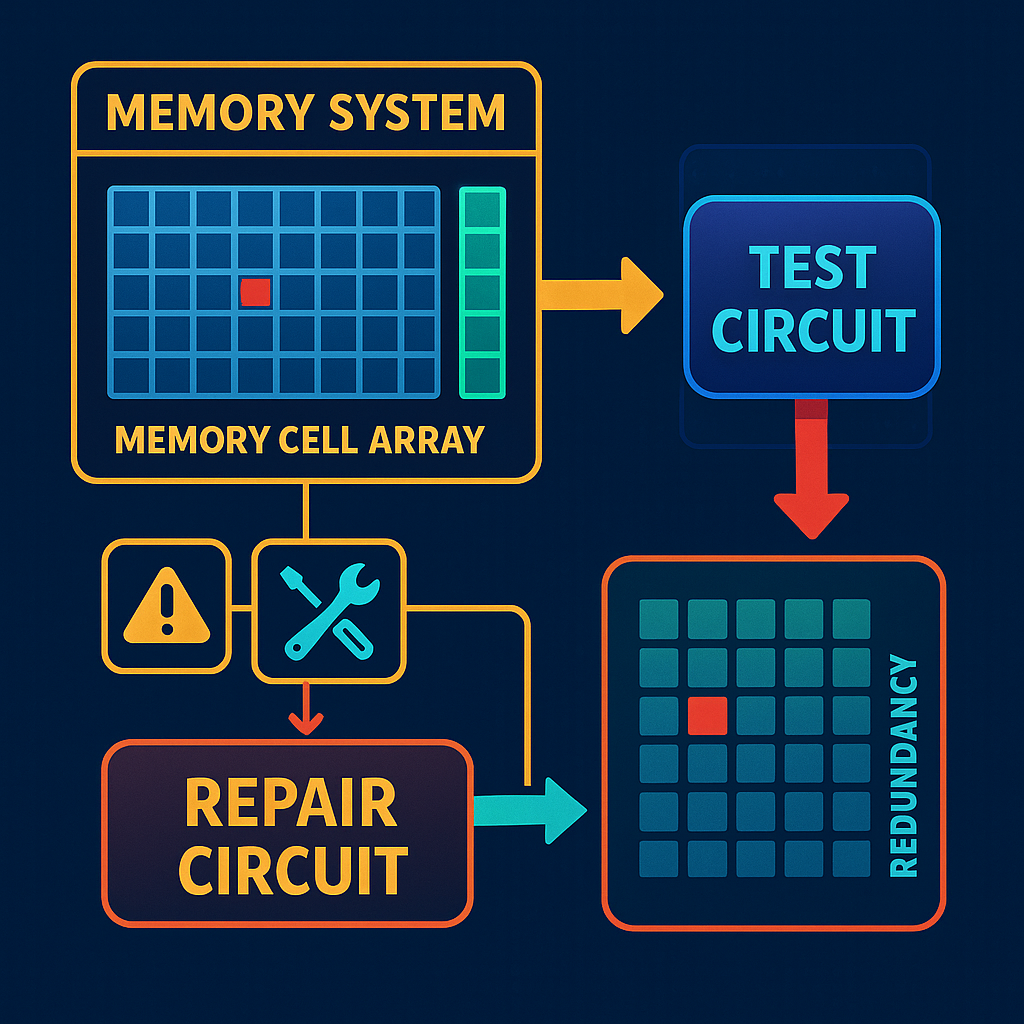 MEMORY SYSTEM

MEMORY CELL ARRAY

TEST CIRCUIT

REPAIR CIRCUIT

REDUNDANCY