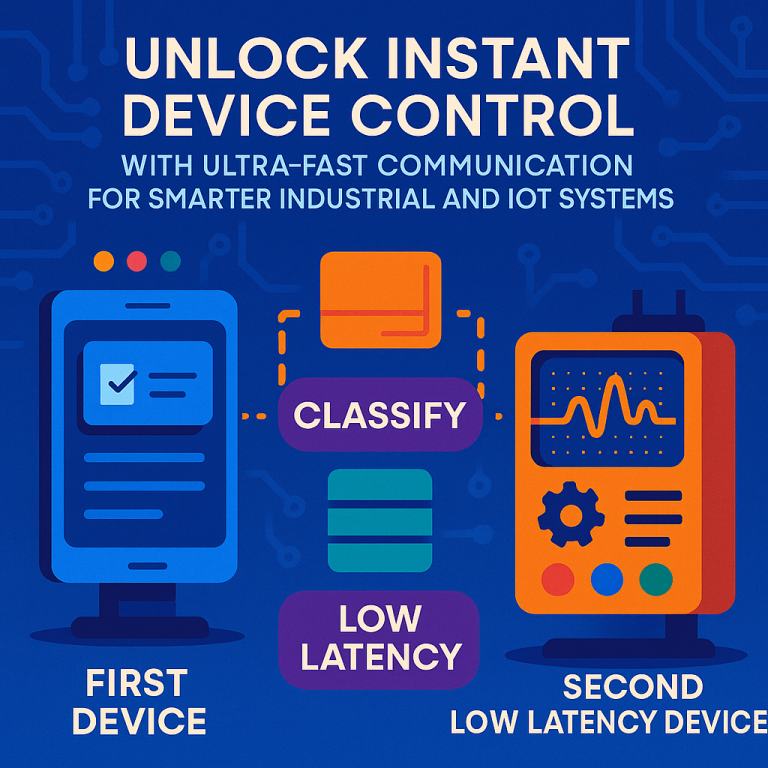 UNLOCK INSTANT DEVICE CONTROL

WITH ULTRA-FAST COMMUNICATION FOR SMARTER INDUSTRIAL AND IOT SYSTEMS

CLASSIFY

LOW LATENCY

FIRST DEVICE

SECOND LOW LATENCY DEVICE