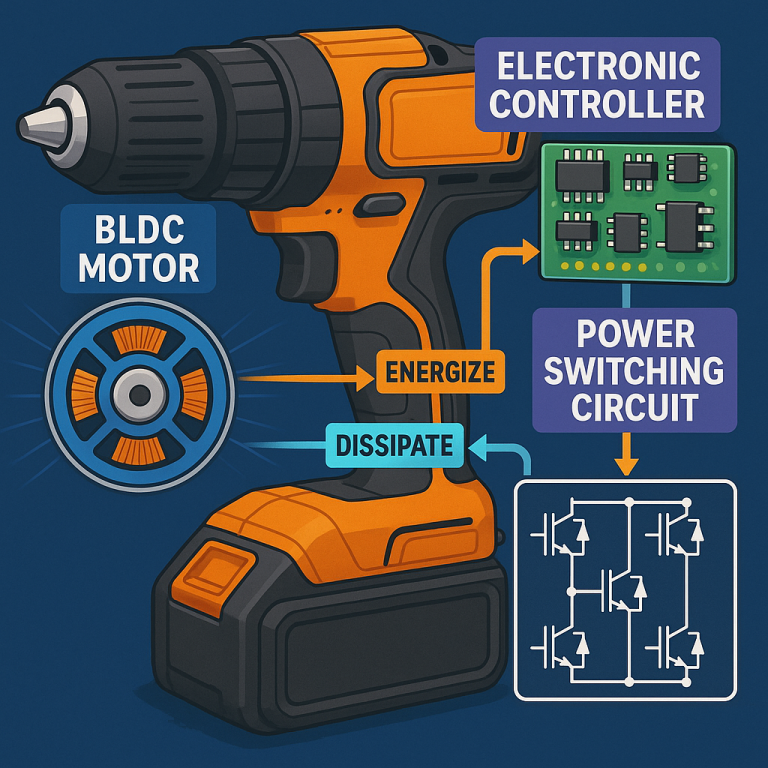 ELECTRONIC CONTROLLER

BLDC MOTOR

ENERGIZE

POWER SWITCHING CIRCUIT

DISSIPATE