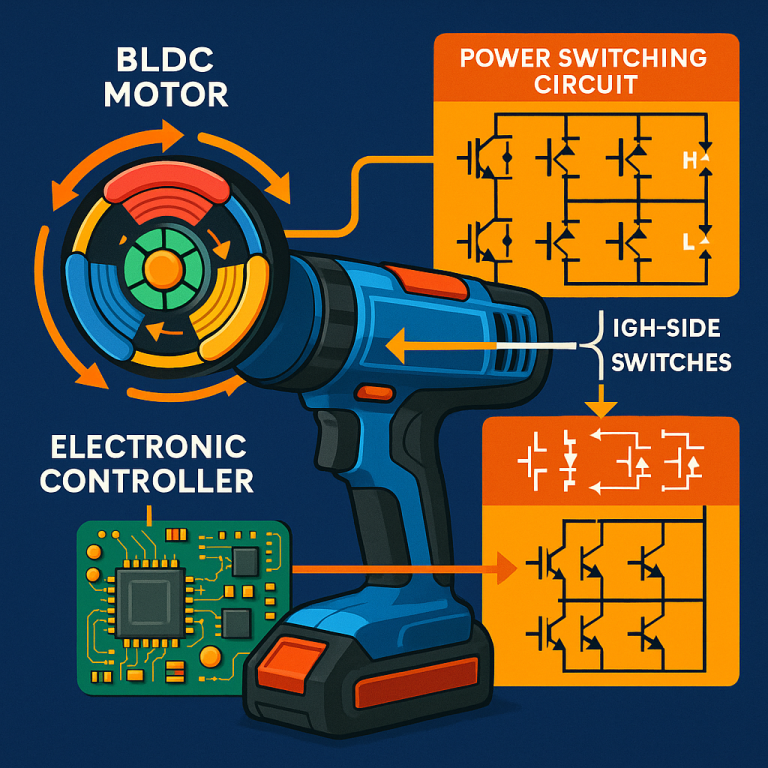 BLDC MOTOR

POWER SWITCHING CIRCUIT

H

L

IGH-SIDE SWITCHES

ELECTRONIC CONTROLLER