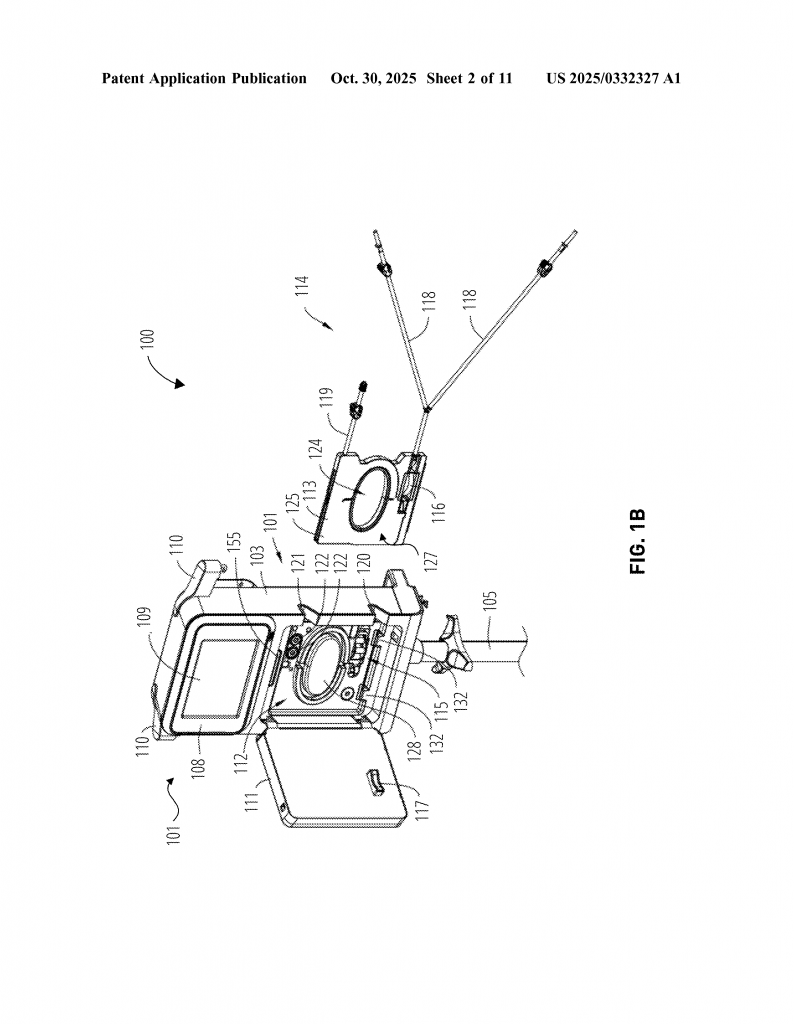 Patent Application Publication Oct. 30, 2025 Sheet 2 of 11 US 2025/0332327 A1

100

114

118

118

119

124

113

125

116

127

101

110

155

103

121

122

122

120

109

105

110

108

112

115

132

132

128

111

117

101

FIG. 1B