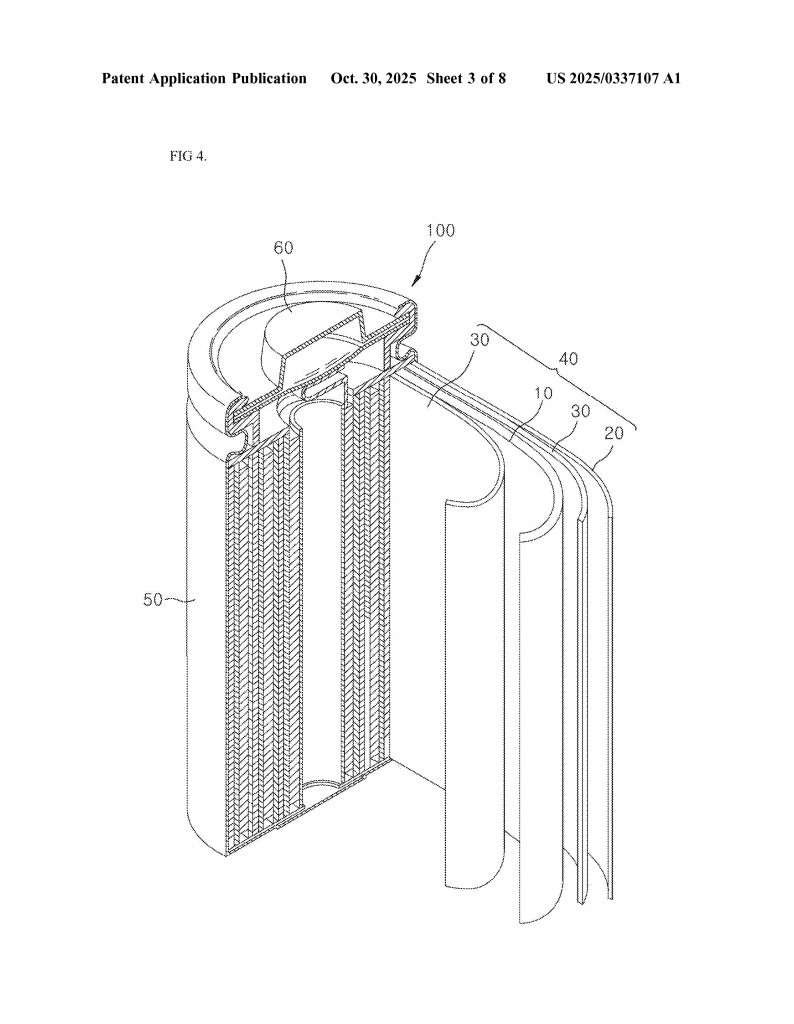 Patent Application Publication Oct. 30, 2025 Sheet 3 of 8 US 2025/0337107 A1

FIG 4.

100
60
30
40
10
30
20
50