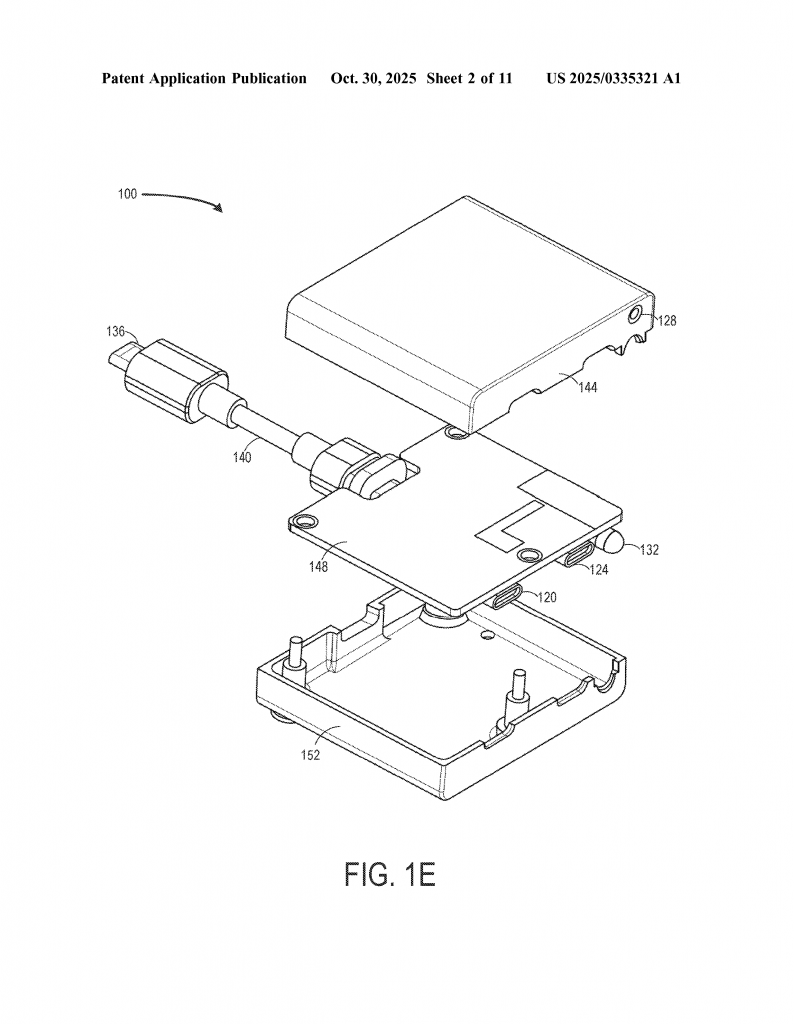 Patent Application Publication Oct. 30, 2025 Sheet 2 of 11 US 2025/0335321 A1

100

136

128

144

140

132

148

124

120

152

FIG. 1E