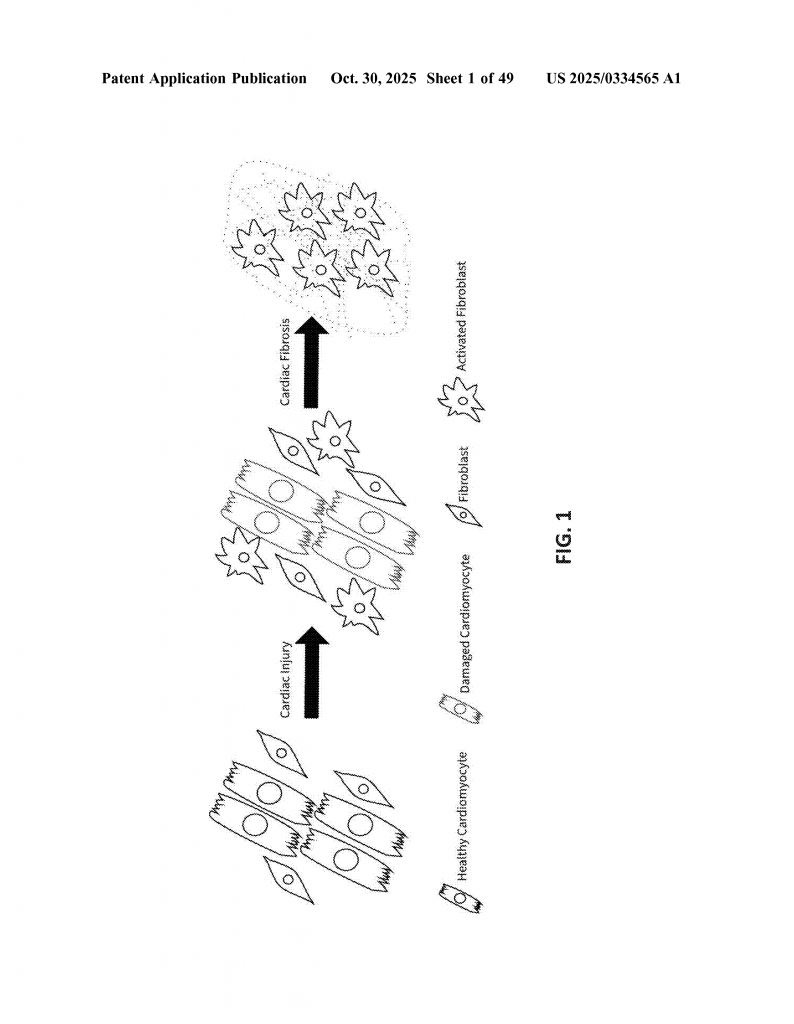 Patent Application Publication Oct. 30, 2025 Sheet 1 of 49 US 2025/0334565 A1

Cardiac Injury

Cardiac Fibrosis

Healthy Cardiomyocyte

Damaged Cardiomyocyte

Fibroblast

Activated Fibroblast

FIG. 1